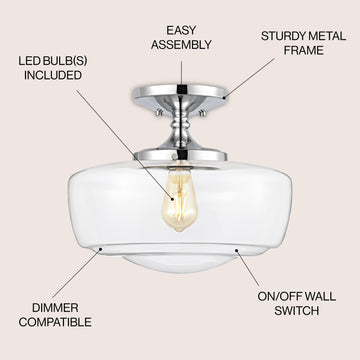 EASY ASSEMBLY

STURDY METAL FRAME

LED BULB(S) INCLUDED

DIMMER COMPATIBLE

ON/OFF WALL SWITCH